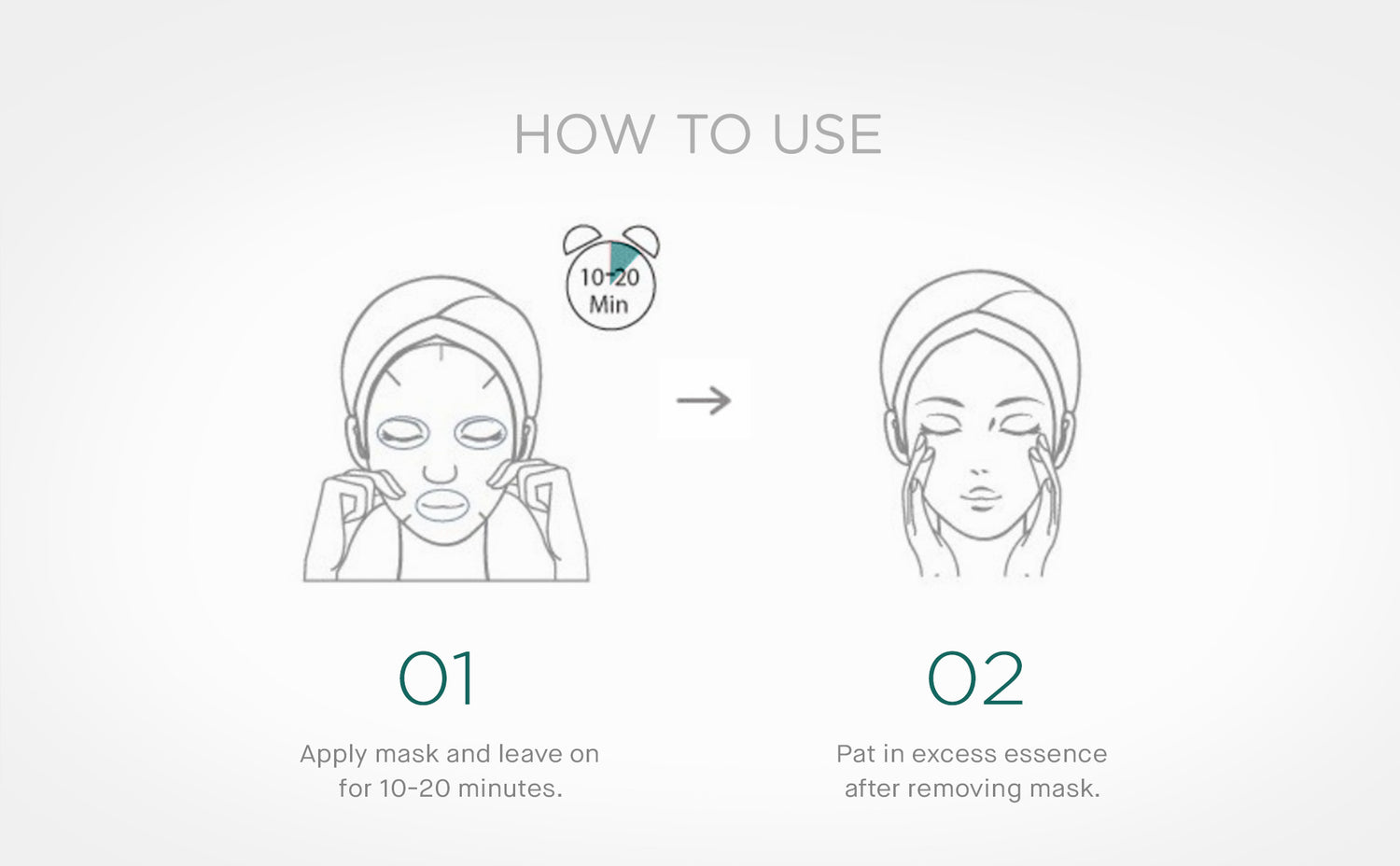 HOW TO USE

10-20 Min

01

Apply mask and leave on for 10-20 minutes.

02

Pat in excess essence after removing mask.