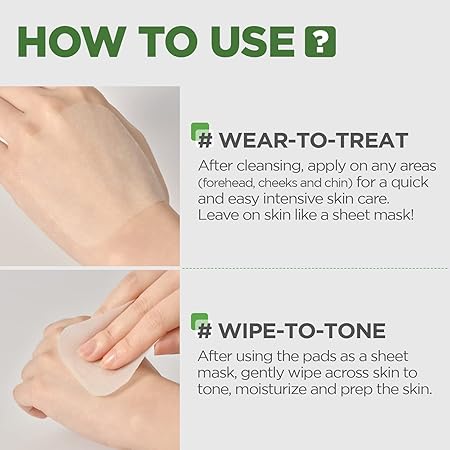 HOW TO USE ?

# WEAR-TO-TREAT
After cleansing, apply on any areas (forehead, cheeks and chin) for a quick and easy intensive skin care. Leave on skin like a sheet mask!

# WIPE-TO-TONE
After using the pads as a sheet mask, gently wipe across skin to tone, moisturize and prep the skin.