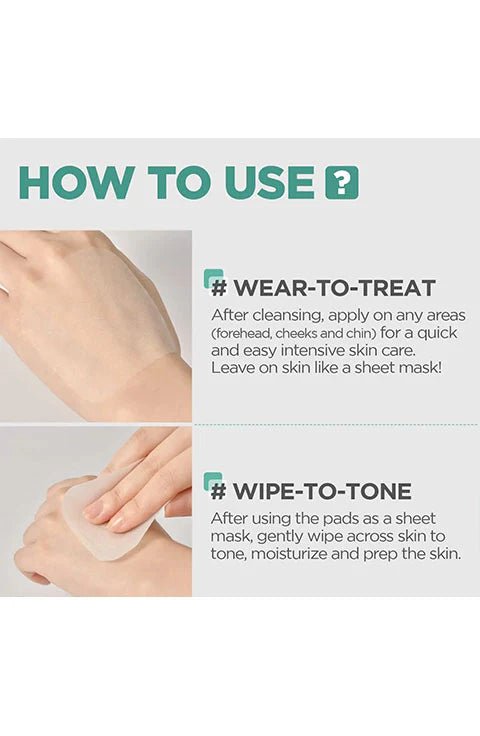 HOW TO USE ?

# WEAR-TO-TREAT

After cleansing, apply on any areas (forehead, cheeks and chin) for a quick and easy intensive skin care. Leave on skin like a sheet mask!

# WIPE-TO-TONE

After using the pads as a sheet mask, gently wipe across skin to tone, moisturize and prep the skin.